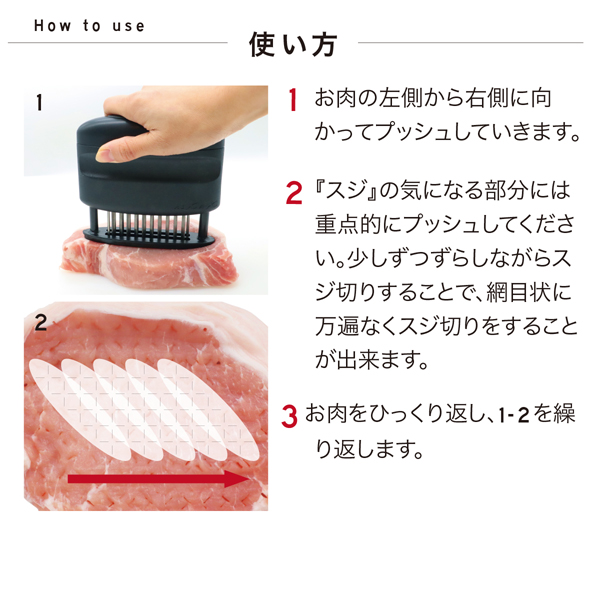 How to use

使い方

1

2

1 お肉の左側から右側に向かってプッシュしていきます。

2 『スジ』の気になる部分には重点的にプッシュしてください。少しずつずらしながらスジ切りすることで、網目状に万遍なくスジ切りをすることが出来ます。

3 お肉をひっくり返し、1-2を繰り返します。