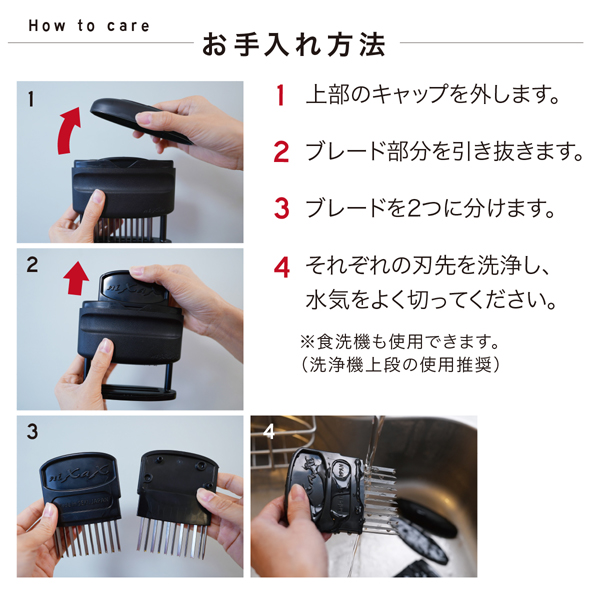 How to care

お手入れ方法

1

2

3

4

1 上部のキャップを外します。

2 ブレード部分を引き抜きます。

3 ブレードを2つに分けます。

4 それぞれの刃先を洗浄し、水気をよく切ってください。

※食洗機も使用できます。
（洗浄機上段の使用推奨）